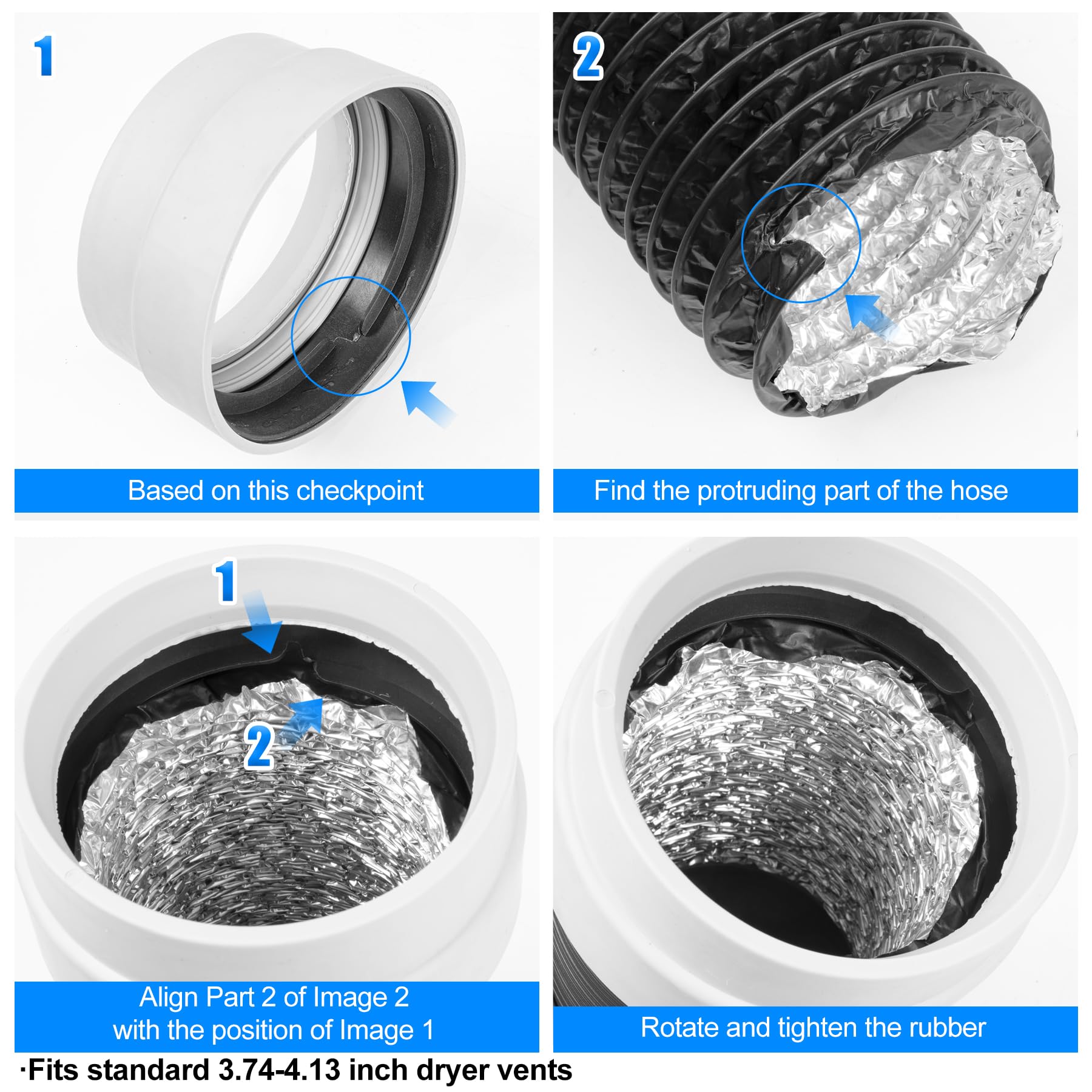 1

Based on this checkpoint

2

Find the protruding part of the hose

1

2

Align Part 2 of Image 2 with the position of Image 1

Rotate and tighten the rubber

·Fits standard 3.74-4.13 inch dryer vents